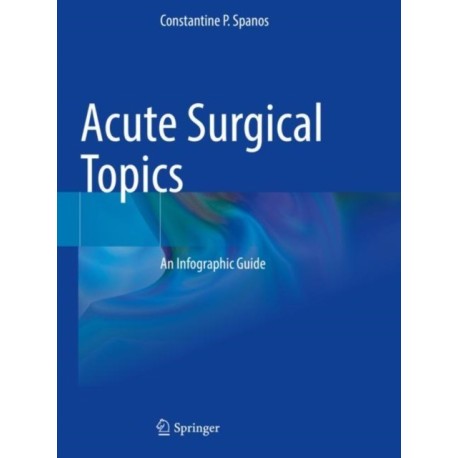 Constantine P. Spanos

Acute Surgical Topics

An Infographic Guide

Springer