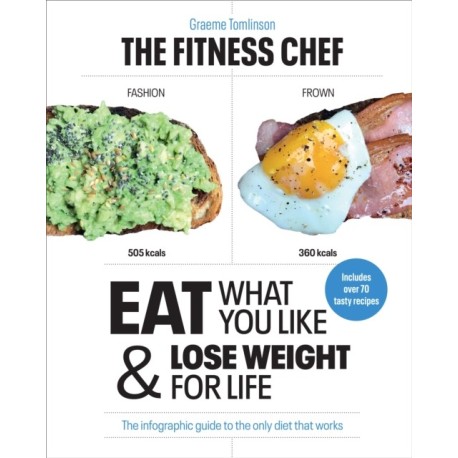 Graeme Tomlinson

THE FITNESS CHEF

FASHION

FROWN

505 kcals

360 kcals

Includes over 70 tasty recipes

EAT WHAT YOU LIKE & LOSE WEIGHT FOR LIFE

The infographic guide to the only diet that works