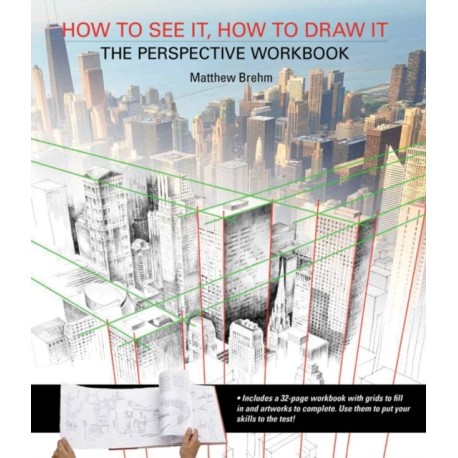 HOW TO SEE IT, HOW TO DRAW IT
THE PERSPECTIVE WORKBOOK

Matthew Brehm

• Includes a 32-page workbook with grids to fill in and artworks to complete. Use them to put your skills to the test!