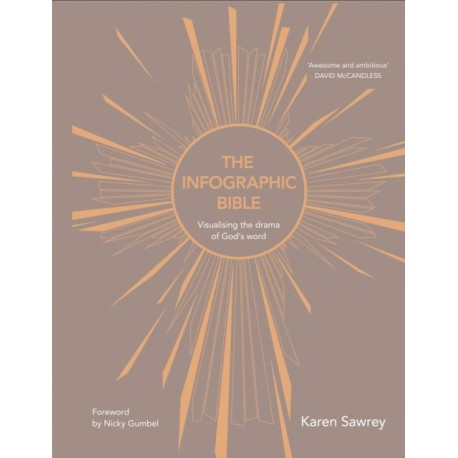 'Awesome and ambitious'
DAVID McCANDLESS

THE INFOGRAPHIC BIBLE

Visualising the drama of God's word

Foreword by Nicky Gumbel

Karen Sawrey