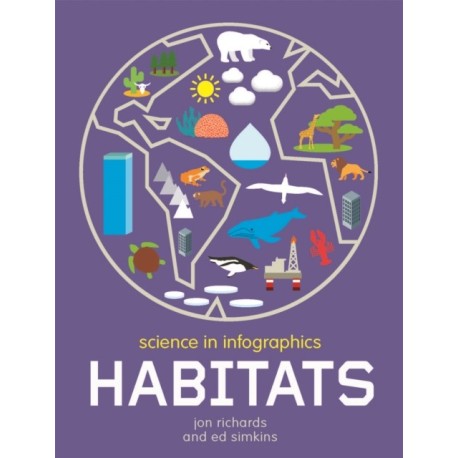 science in infographics
HABITATS
jon richards
and ed simkins