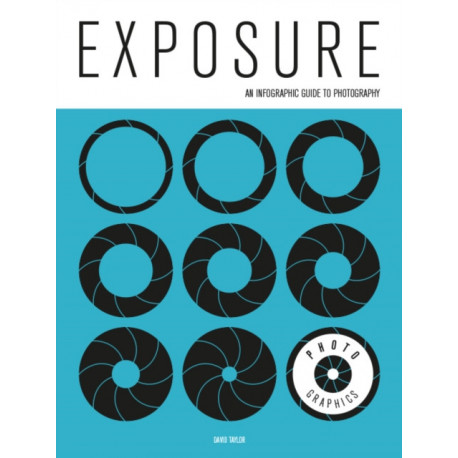 EXPOSURE

AN INFOGRAPHIC GUIDE TO PHOTOGRAPHY

PHOTO

GRAPHICS

DAVID TAYLOR