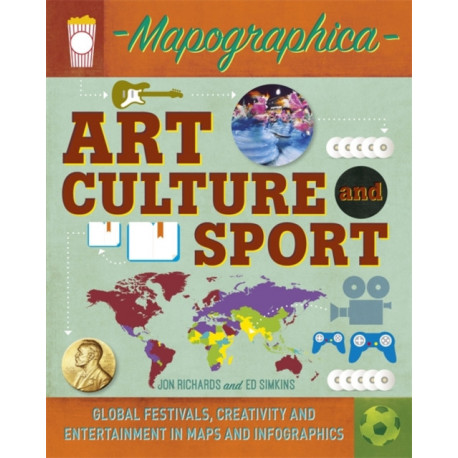 -Mapographica-

ART CULTURE and SPORT

JON RICHARDS and ED SIMKINS

GLOBAL FESTIVALS, CREATIVITY AND ENTERTAINMENT IN MAPS AND INFOGRAPHICS